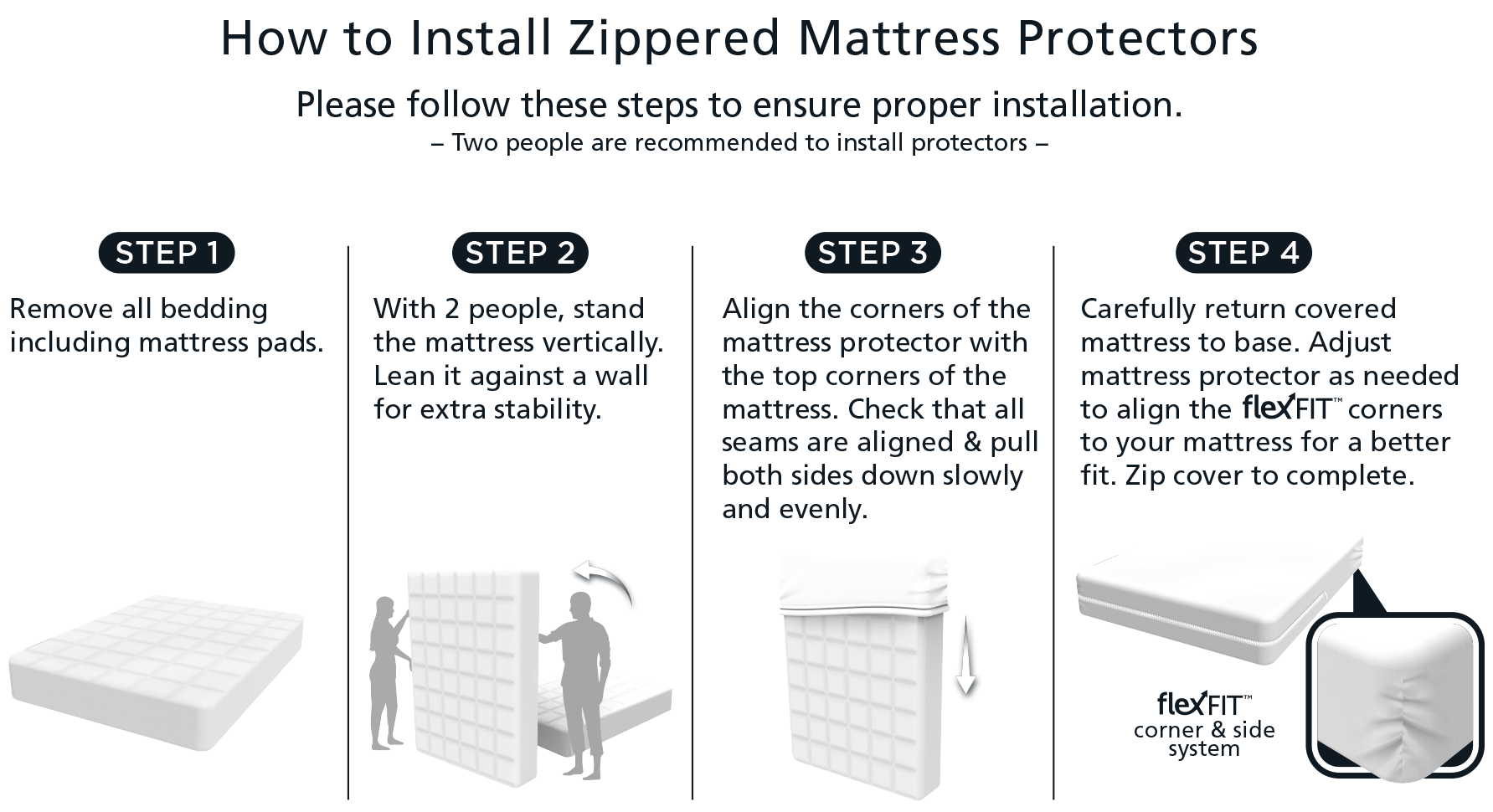 How to Install Zippered Mattress Protectors

Please follow these steps to ensure proper installation.

– Two people are recommended to install protectors –

STEP 1

Remove all bedding including mattress pads.

STEP 2

With 2 people, stand the mattress vertically. Lean it against a wall for extra stability.

STEP 3

Align the corners of the mattress protector with the top corners of the mattress. Check that all seams are aligned & pull both sides down slowly and evenly.

STEP 4

Carefully return covered mattress to base. Adjust mattress protector as needed to align the flexFIT™ corners to your mattress for a better fit. Zip cover to complete.

flexFIT™ corner & side system