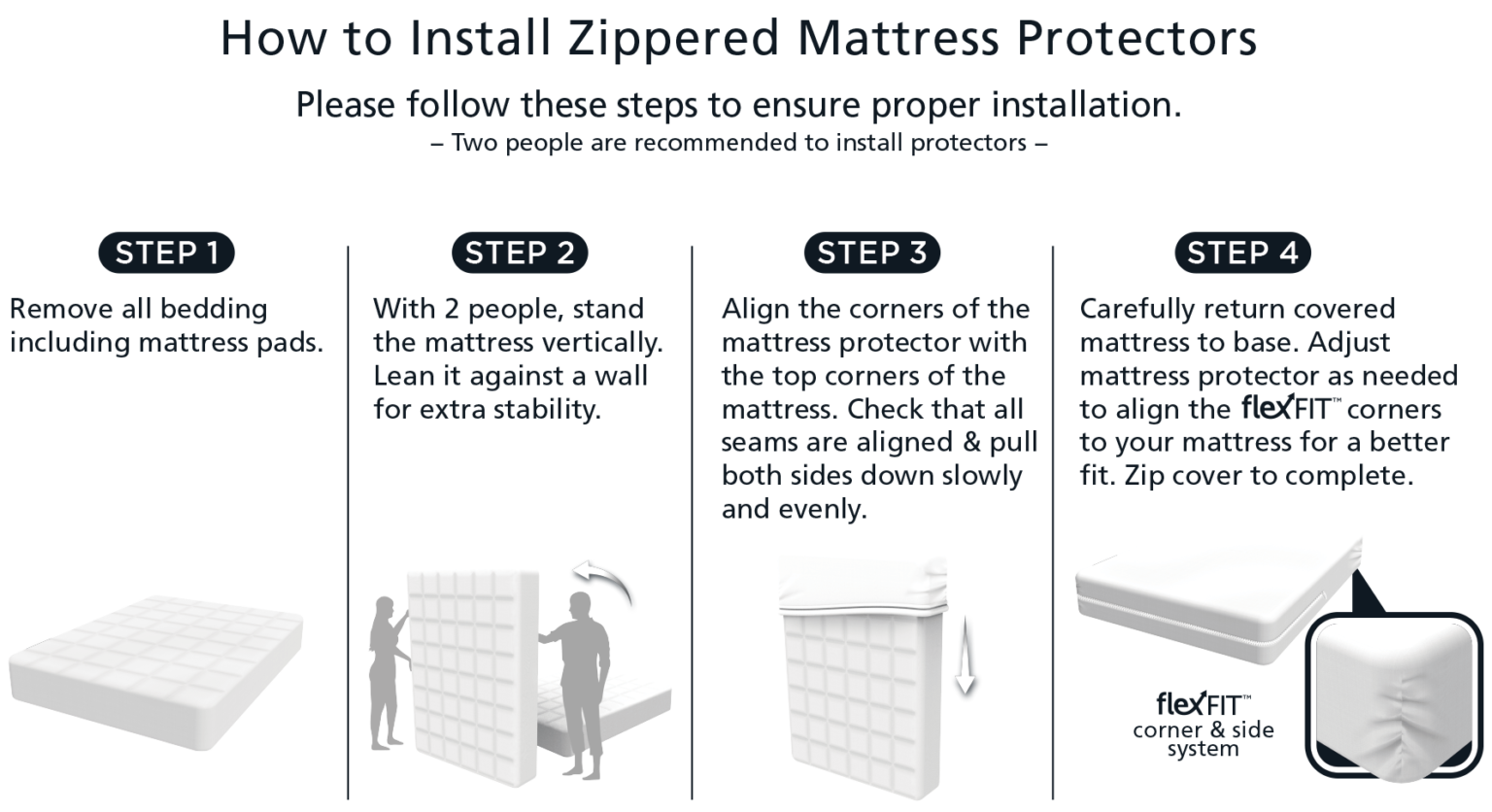 How to Install Zippered Mattress Protectors

Please follow these steps to ensure proper installation.

– Two people are recommended to install protectors –

STEP 1

Remove all bedding including mattress pads.

STEP 2

With 2 people, stand the mattress vertically. Lean it against a wall for extra stability.

STEP 3

Align the corners of the mattress protector with the top corners of the mattress. Check that all seams are aligned & pull both sides down slowly and evenly.

STEP 4

Carefully return covered mattress to base. Adjust mattress protector as needed to align the flexFIT™ corners to your mattress for a better fit. Zip cover to complete.

flexFIT™ corner & side system