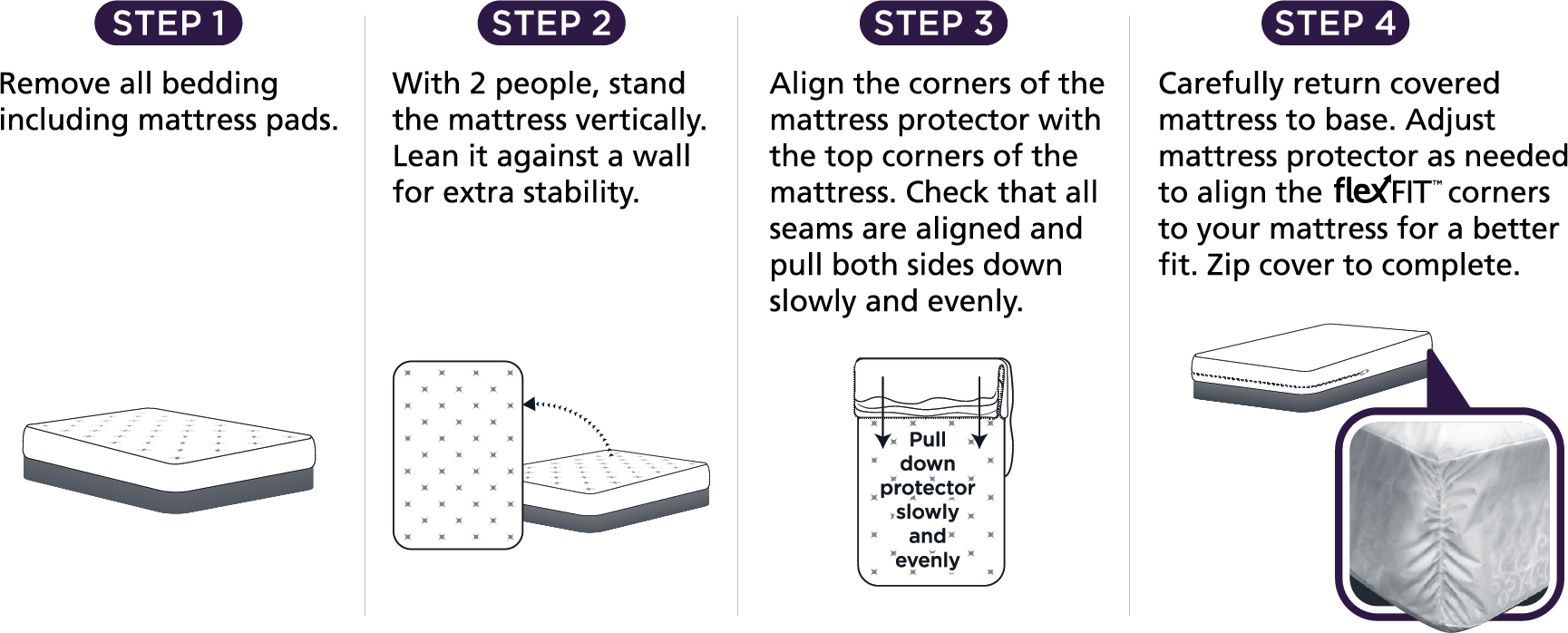 STEP 1

Remove all bedding including mattress pads.

STEP 2

With 2 people, stand the mattress vertically. Lean it against a wall for extra stability.

STEP 3

Align the corners of the mattress protector with the top corners of the mattress. Check that all seams are aligned and pull both sides down slowly and evenly.

Pull down protector slowly and evenly

STEP 4

Carefully return covered mattress to base. Adjust mattress protector as needed to align the flexFIT™ corners to your mattress for a better fit. Zip cover to complete.