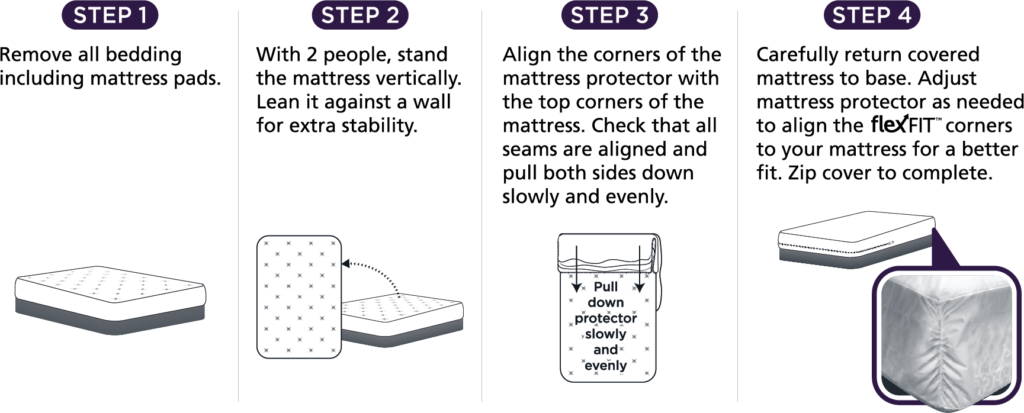 STEP 1

Remove all bedding including mattress pads.

STEP 2

With 2 people, stand the mattress vertically. Lean it against a wall for extra stability.

STEP 3

Align the corners of the mattress protector with the top corners of the mattress. Check that all seams are aligned and pull both sides down slowly and evenly.

Pull down protector slowly and evenly

STEP 4

Carefully return covered mattress to base. Adjust mattress protector as needed to align the flexFIT™ corners to your mattress for a better fit. Zip cover to complete.